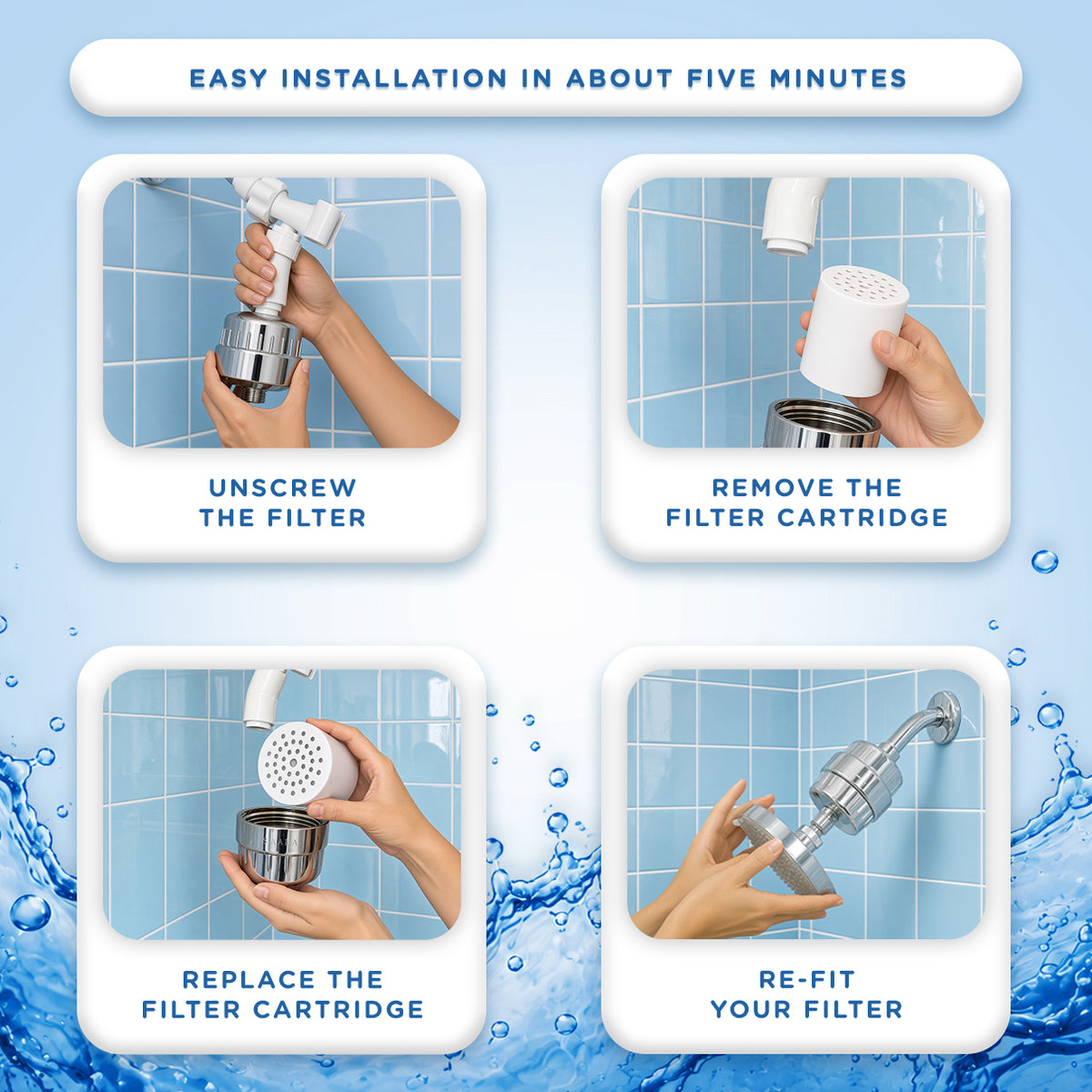 EASY INSTALLATION IN ABOUT FIVE MINUTES

UNSCREW THE FILTER

REMOVE THE FILTER CARTRIDGE

REPLACE THE FILTER CARTRIDGE

RE-FIT YOUR FILTER